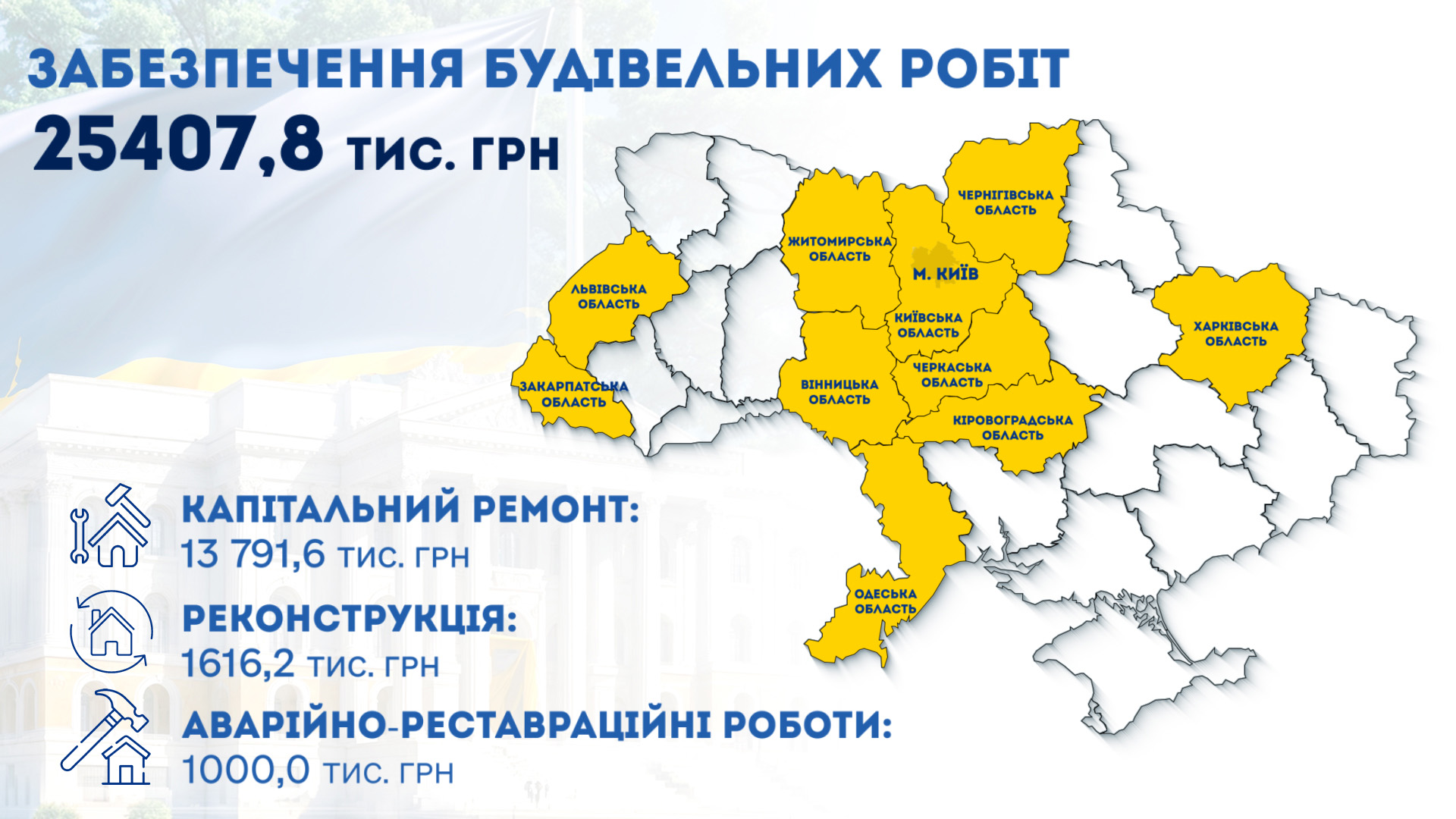 ЗАБЕЗПЕЧЕННЯ БУДІВЕЛЬНИХ РОБІТ
25407,8 тис. грн

ЧЕРНІГІВСЬКА ОБЛАСТЬ
ЖИТОМИРСЬКА ОБЛАСТЬ
М. КИЇВ
ЛЬВІВСЬКА ОБЛАСТЬ
КИЇВСЬКА ОБЛАСТЬ
ХАРКІВСЬКА ОБЛАСТЬ
ЧЕРКАСЬКА ОБЛАСТЬ
ЗАКАРПАТСЬКА ОБЛАСТЬ
ВІННИЦЬКА ОБЛАСТЬ
КІРОВОГРАДСЬКА ОБЛАСТЬ
ОДЕСЬКА ОБЛАСТЬ

КАПІТАЛЬНИЙ РЕМОНТ:
13 791,6 тис. грн
РЕКОНСТРУКЦІЯ:
1616,2 тис. грн
АВАРІЙНО-РЕСТАВРАЦІЙНІ РОБОТИ:
1000,0 тис. грн